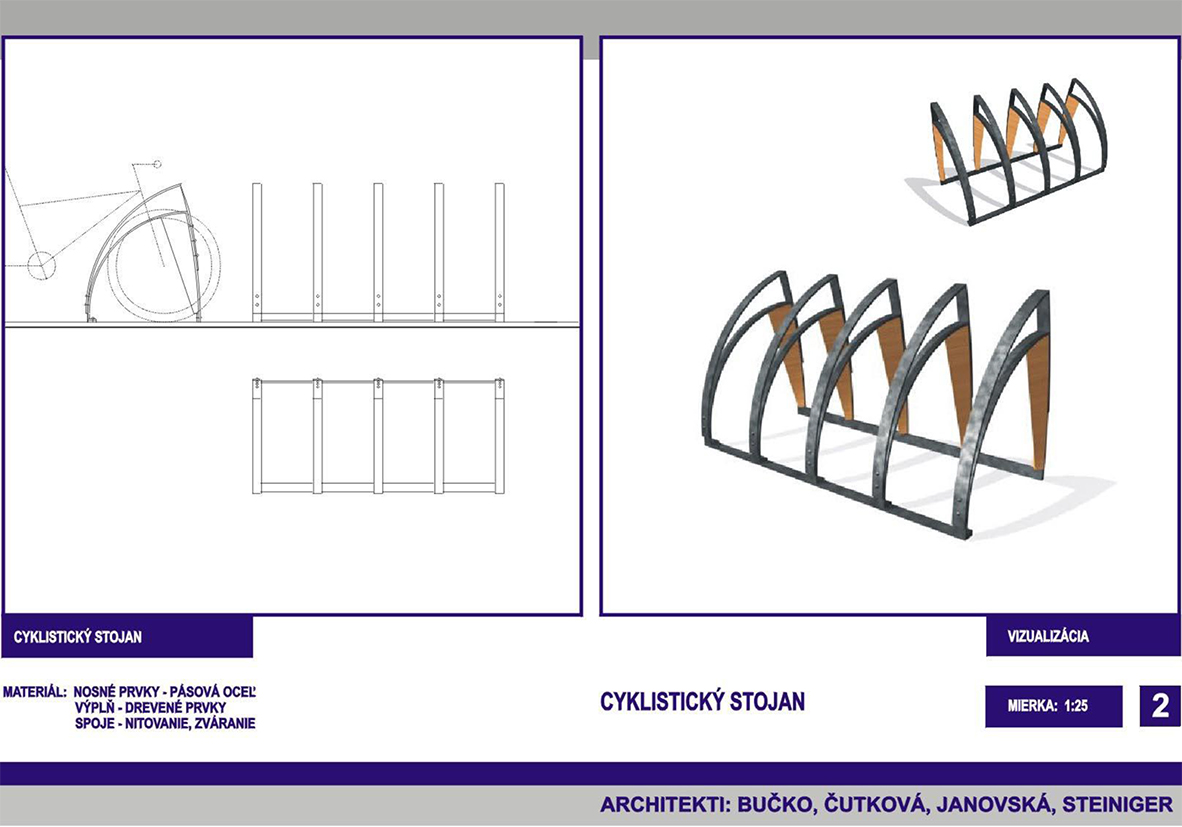 CYKLISTICKÝ STOJAN

VIZUALIZÁCIA

MATERIÁL: NOSNÉ PRVKY - PÁSOVÁ OCEĽ
VÝPLŇ - DREVENÉ PRVKY
SPOJE - NITOVANIE, ZVÁRANIE

CYKLISTICKÝ STOJAN

MIERKA: 1:25

2

ARCHITEKTI: BUČKO, ČUTKOVÁ, JANOVSKÁ, STEINIGER